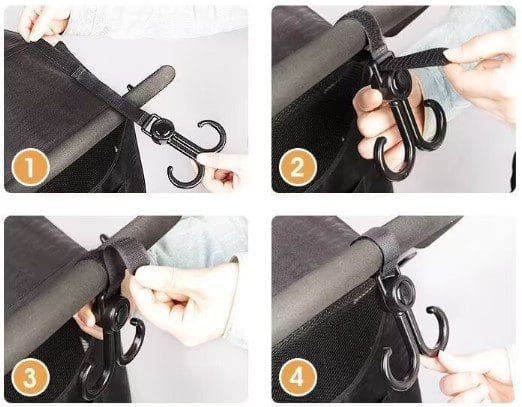 1

2

3

4